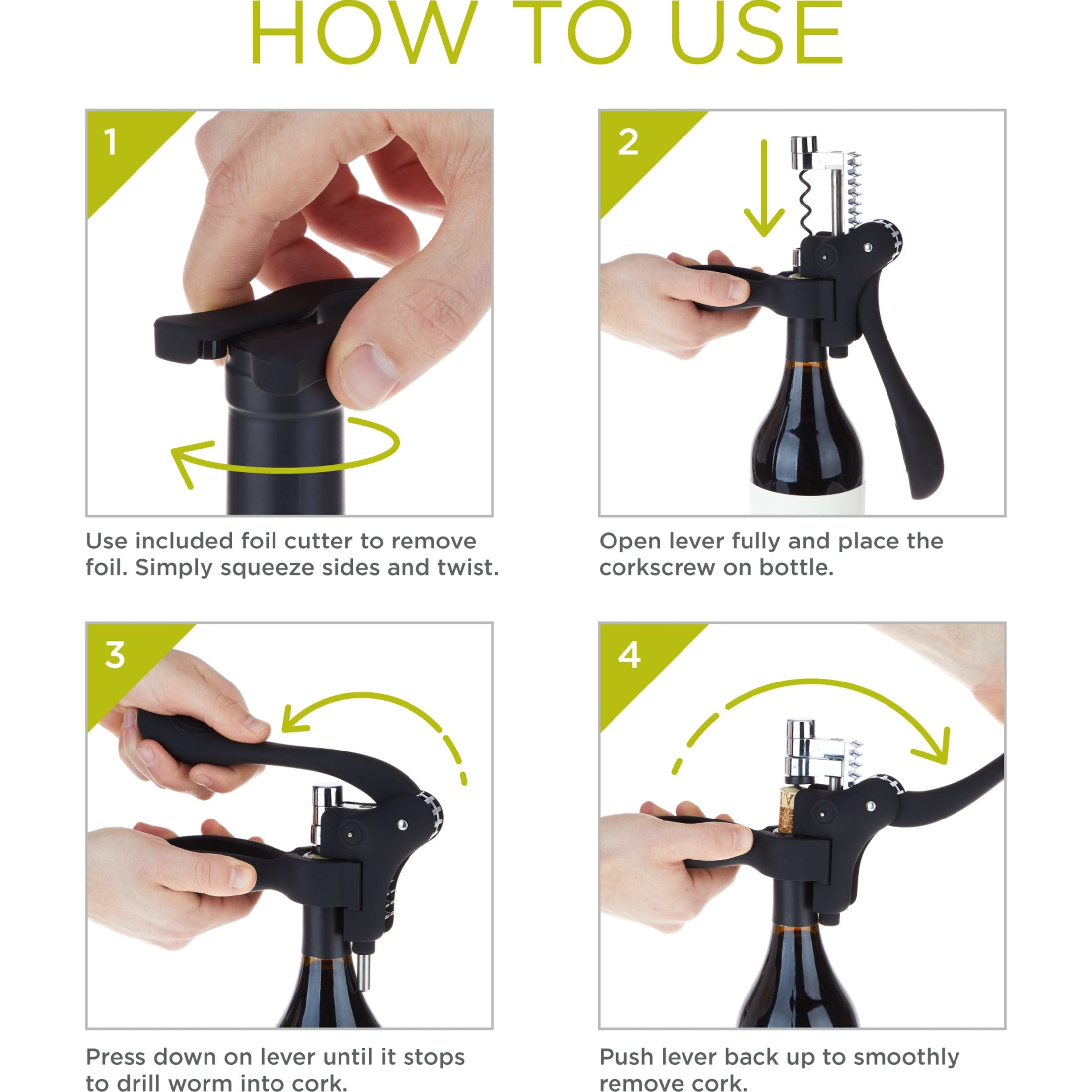 HOW TO USE

1

Use included foil cutter to remove foil. Simply squeeze sides and twist.

2

Open lever fully and place the corkscrew on bottle.

3

Press down on lever until it stops to drill worm into cork.

4

Push lever back up to smoothly remove cork.