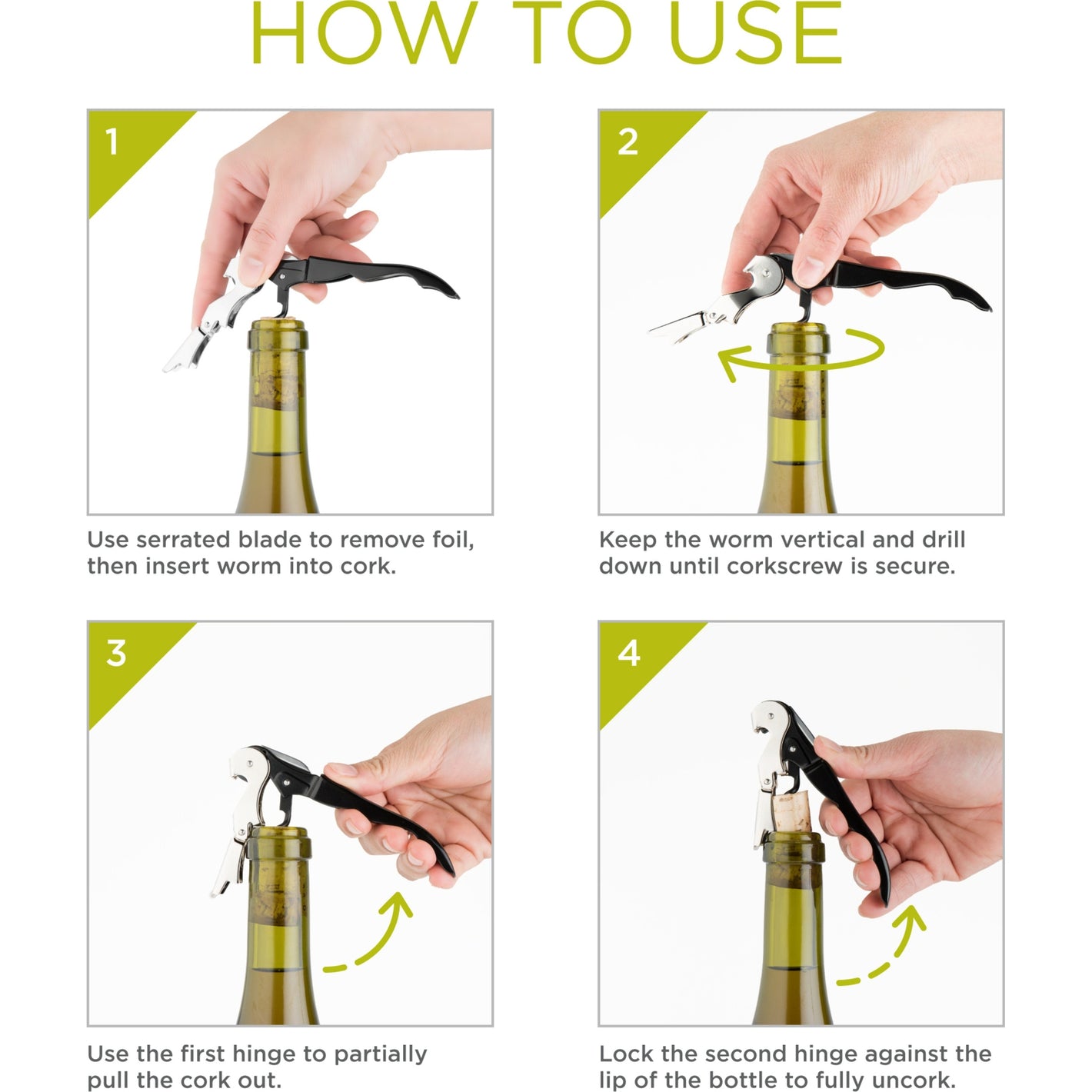 HOW TO USE

1

Use serrated blade to remove foil, then insert worm into cork.

2

Keep the worm vertical and drill down until corkscrew is secure.

3

Use the first hinge to partially pull the cork out.

4

Lock the second hinge against the lip of the bottle to fully uncork.