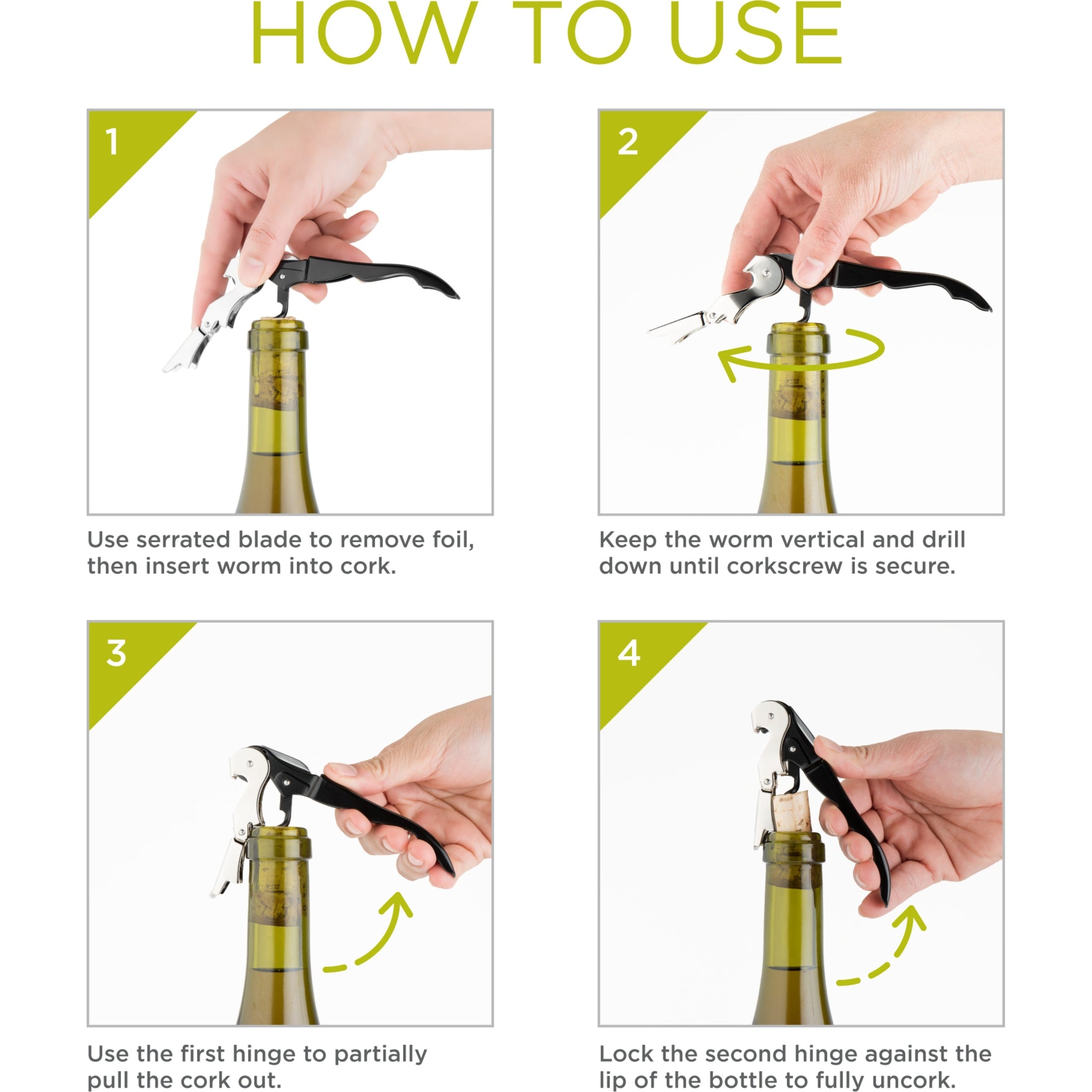 HOW TO USE

1

Use serrated blade to remove foil, then insert worm into cork.

2

Keep the worm vertical and drill down until corkscrew is secure.

3

Use the first hinge to partially pull the cork out.

4

Lock the second hinge against the lip of the bottle to fully uncork.