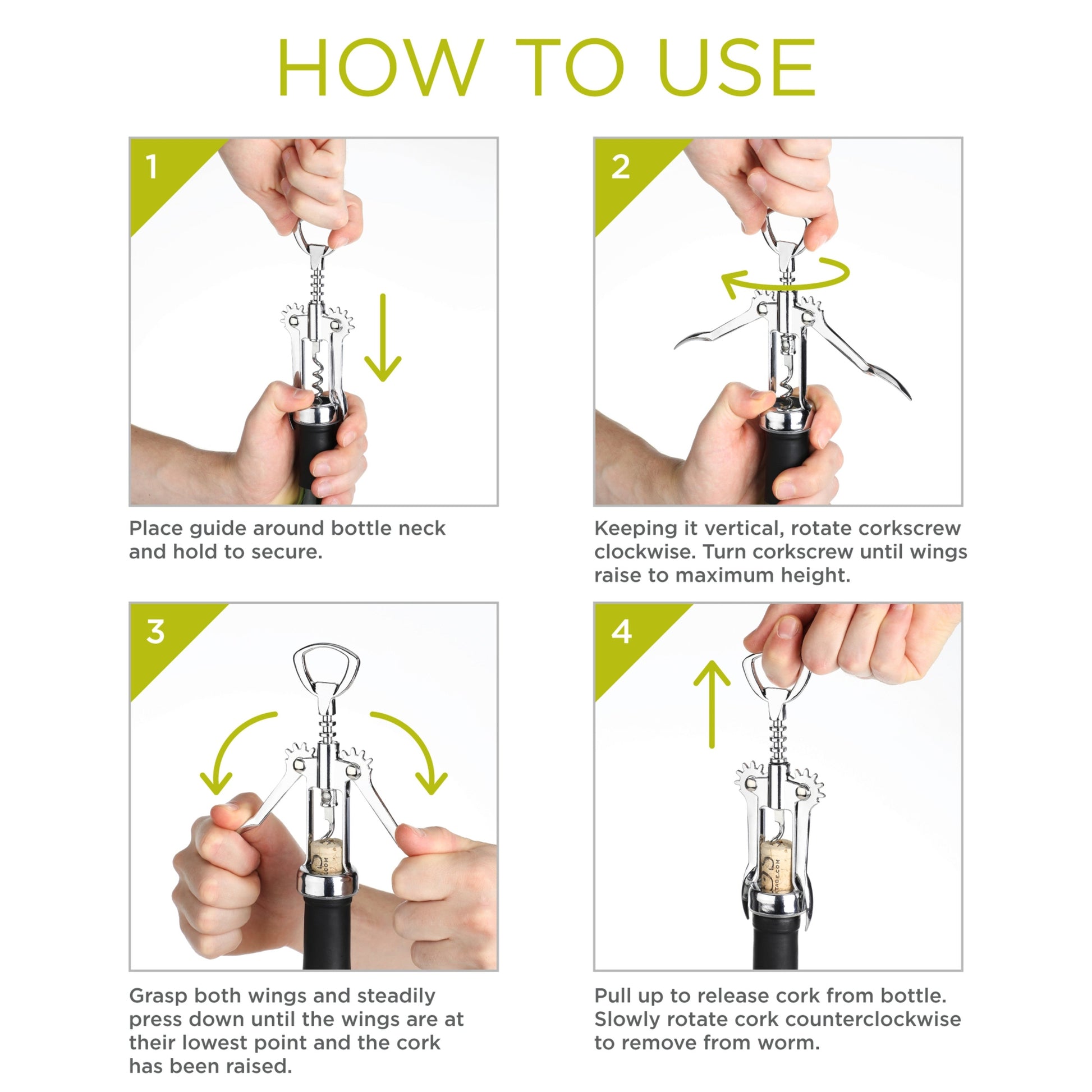 HOW TO USE

1

Place guide around bottle neck and hold to secure.

2

Keeping it vertical, rotate corkscrew clockwise. Turn corkscrew until wings raise to maximum height.

3

Grasp both wings and steadily press down until the wings are at their lowest point and the cork has been raised.

4

Pull up to release cork from bottle. Slowly rotate cork counterclockwise to remove from worm.