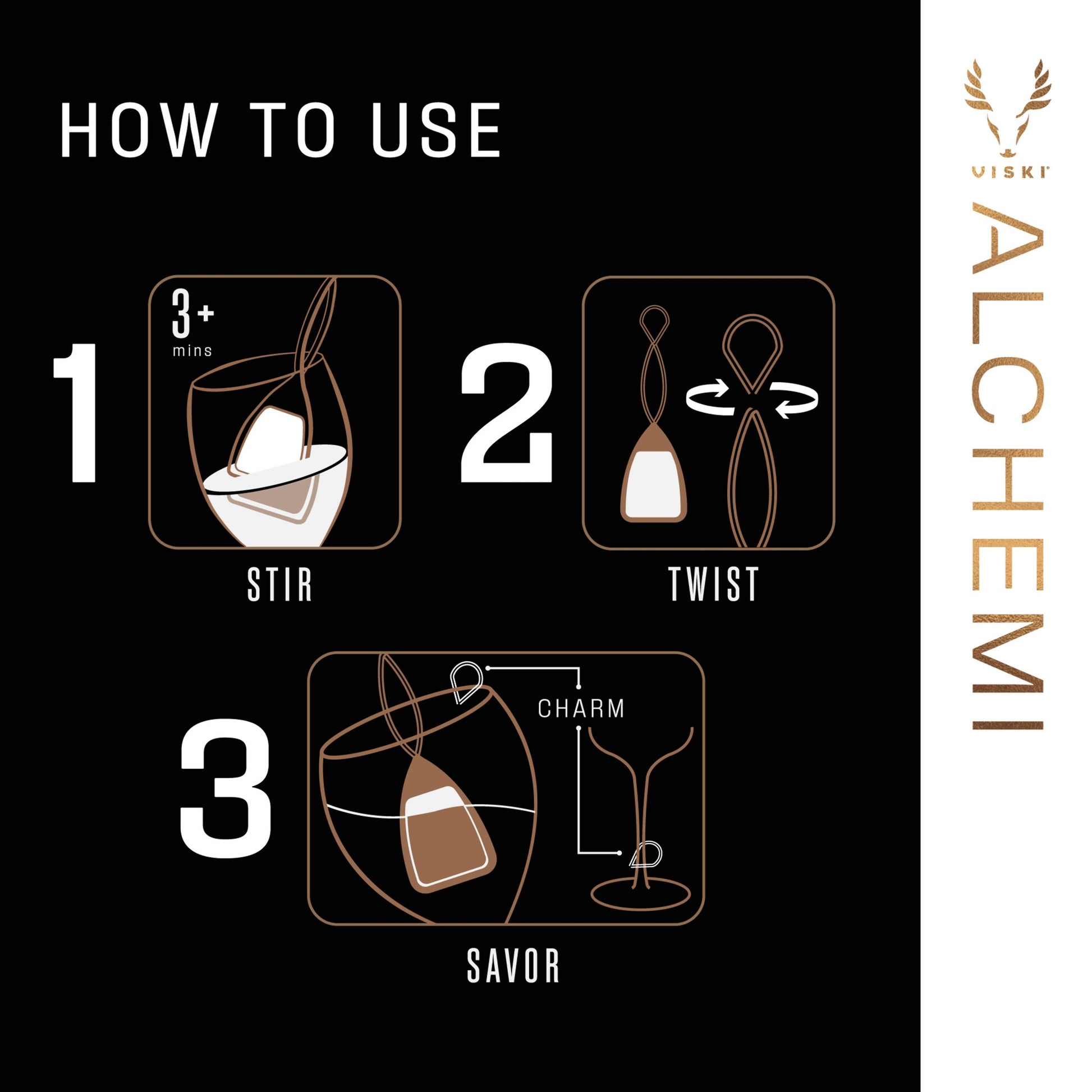 HOW TO USE

1

3+
mins

STIR

2

TWIST

3

CHARM

SAVOR

VISKI

ALCHEMI