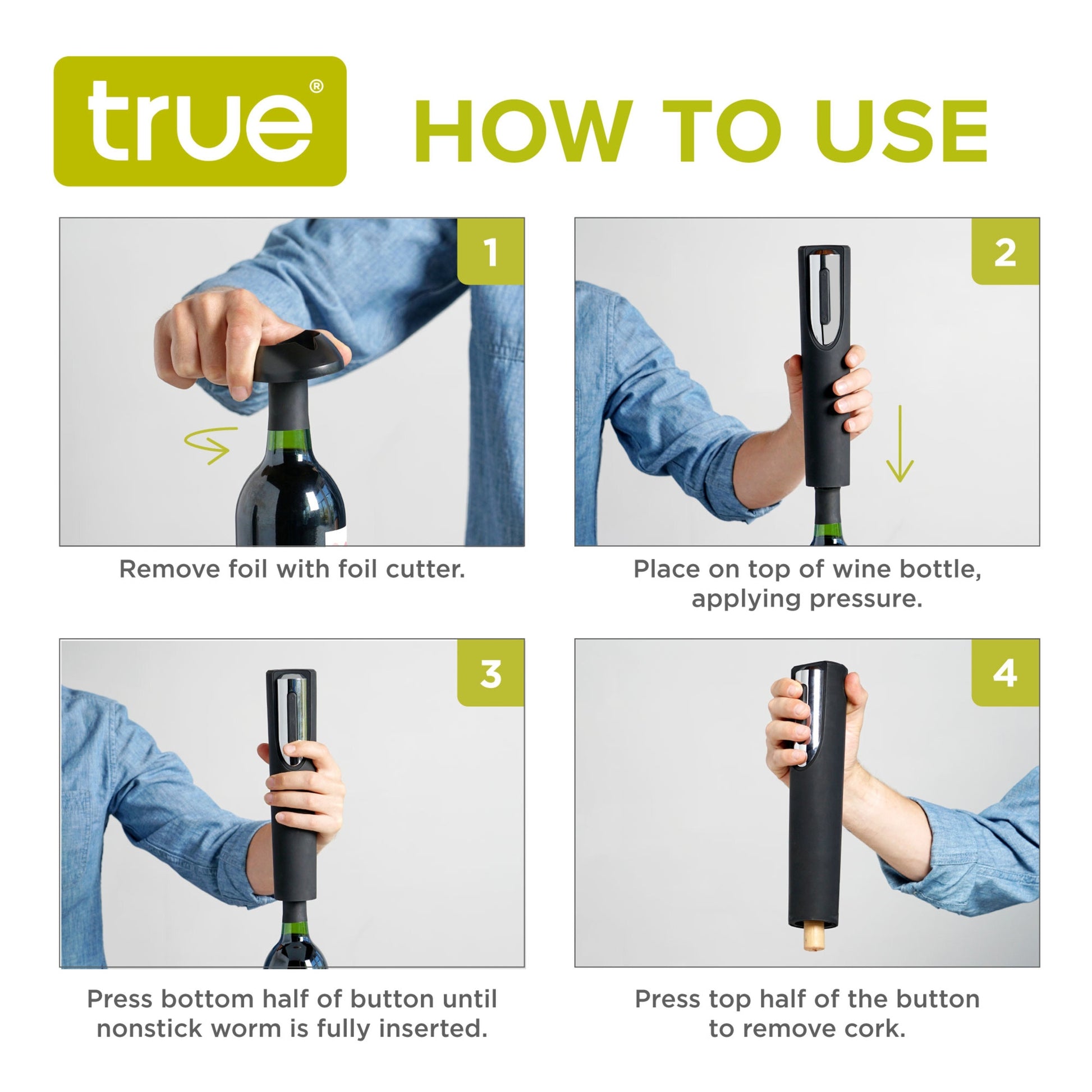 true®

HOW TO USE

1

Remove foil with foil cutter.

2

Place on top of wine bottle, applying pressure.

3

Press bottom half of button until nonstick worm is fully inserted.

4

Press top half of the button to remove cork.